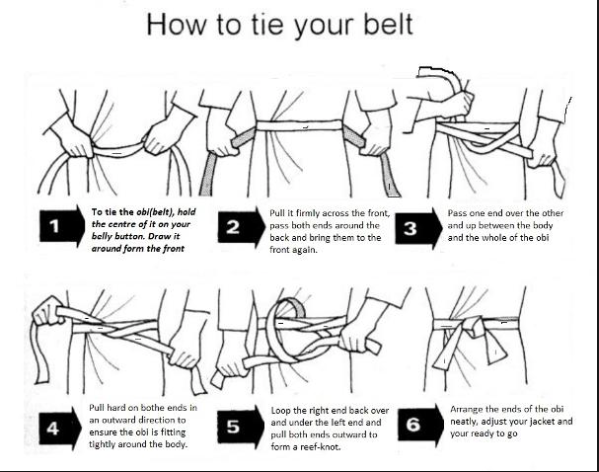 How to tie your belt

1

To tie the obi(belt), hold the centre of it on your belly button. Draw it around form the front

2

Pull it firmly across the front, pass both ends around the back and bring them to the front again.

3

Pass one end over the other and up between the body and the whole of the obi

4

Pull hard on bothe ends in an outward direction to ensure the obi is fitting tightly around the body.

5

Loop the right end back over and under the left end and pull both ends outward to form a reef-knot.

6

Arrange the ends of the obi neatly, adjust your jacket and your ready to go